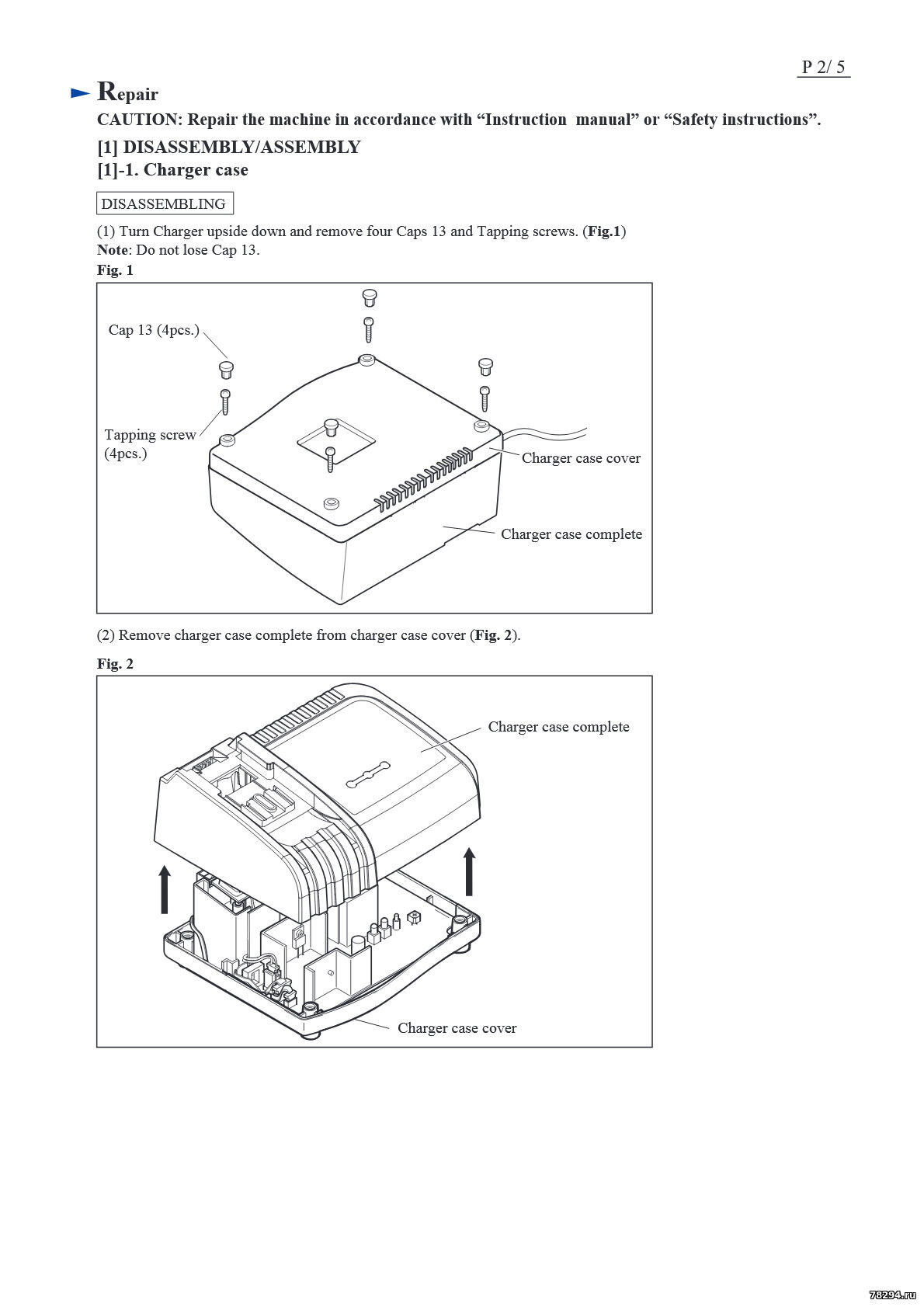 P 2/ 5

Repair

CAUTION: Repair the machine in accordance with “Instruction manual” or “Safety instructions”.

[1] DISASSEMBLY/ASSEMBLY

[1]-1. Charger case

DISASSEMBLING

(1) Turn Charger upside down and remove four Caps 13 and Tapping screws. (Fig.1)
Note: Do not lose Cap 13.

Fig. 1

Cap 13 (4pcs.)

Tapping screw (4pcs.)

Charger case cover

Charger case complete

(2) Remove charger case complete from charger case cover (Fig. 2).

Fig. 2

Charger case complete

Charger case cover

78294.ru