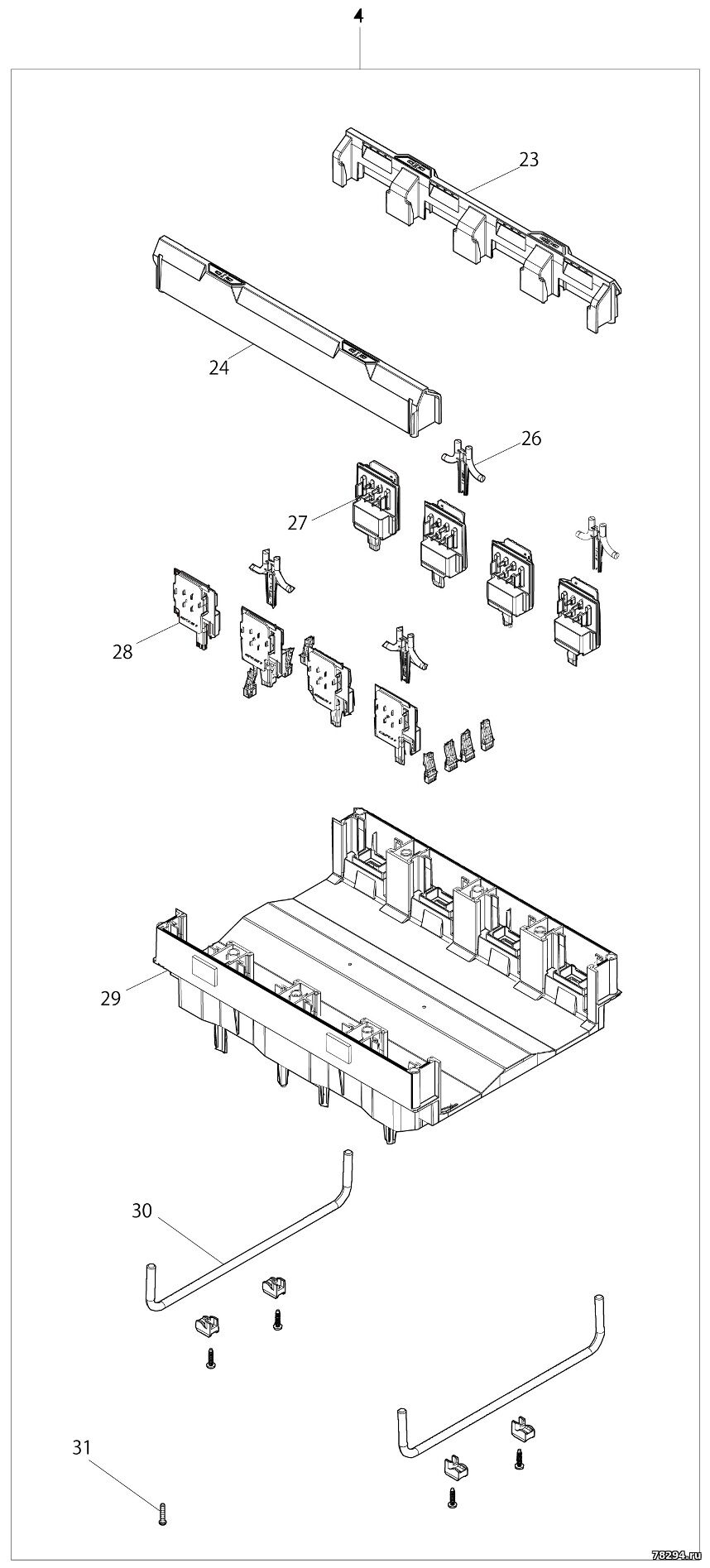 4

23

24

26

27

28

29

30

31

78294.ru