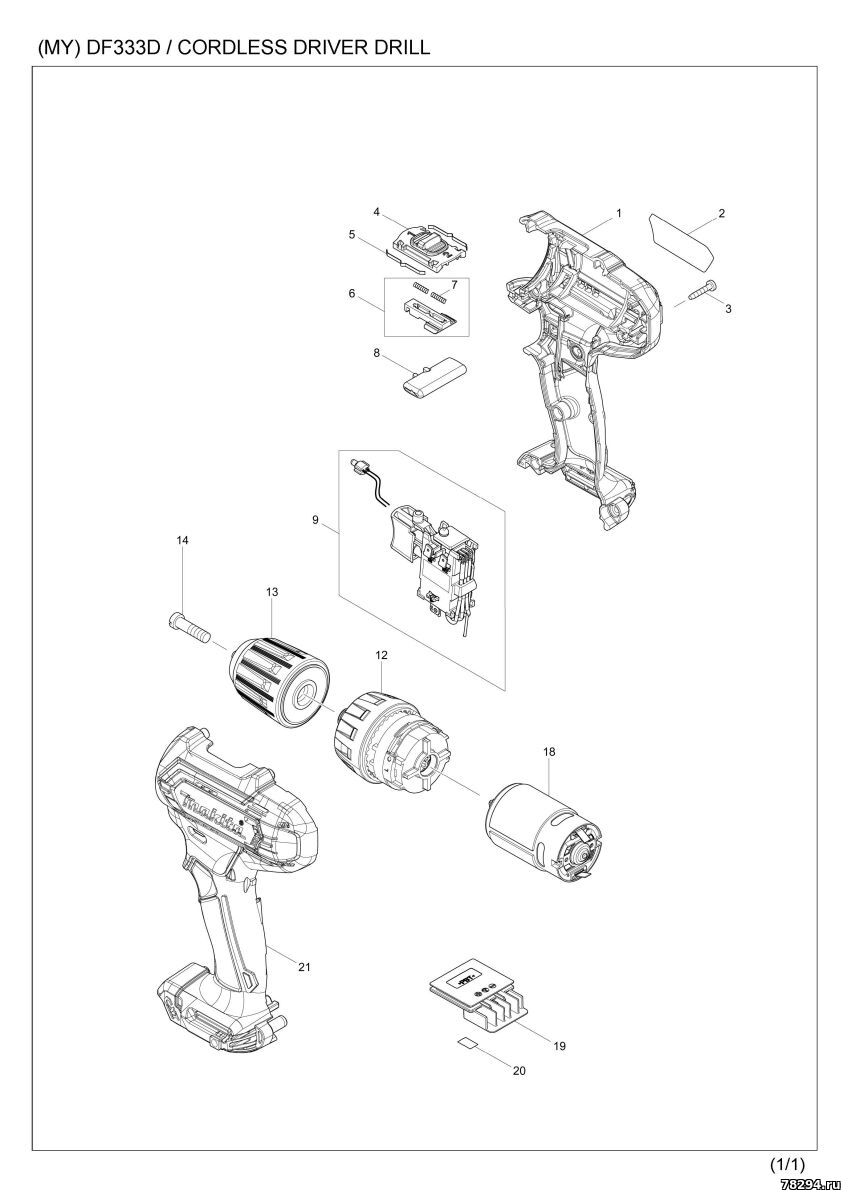 (MY) DF333D / CORDLESS DRIVER DRILL

4
1
2
5
7
6
3
8
9
14
13
12
18
makita
21
19
20

(1/1)
78294.ru