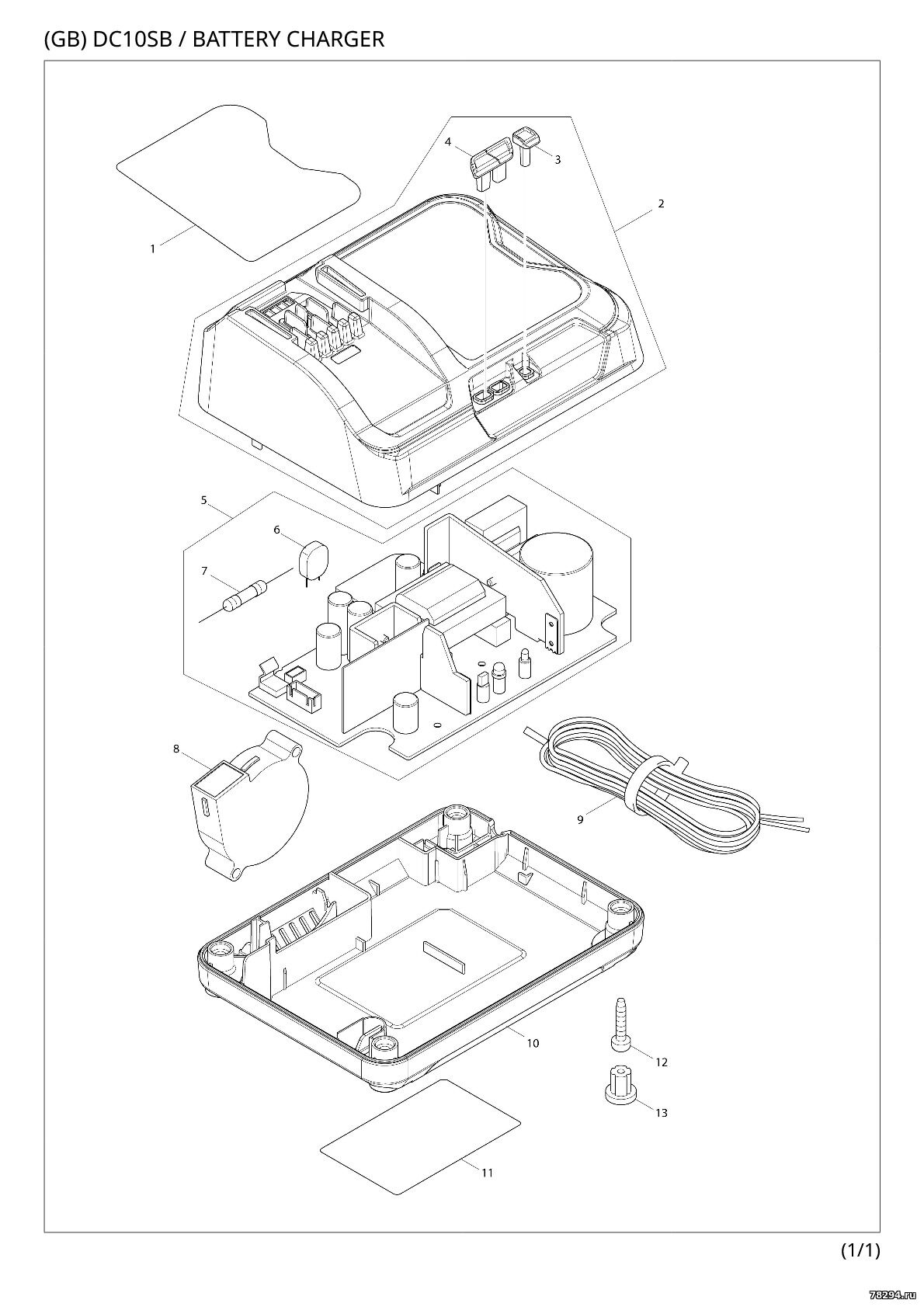 (GB) DC10SB / BATTERY CHARGER

4
3
2
1
5
6
7
8
9
10
12
13
11

(1/1)

78294.ru