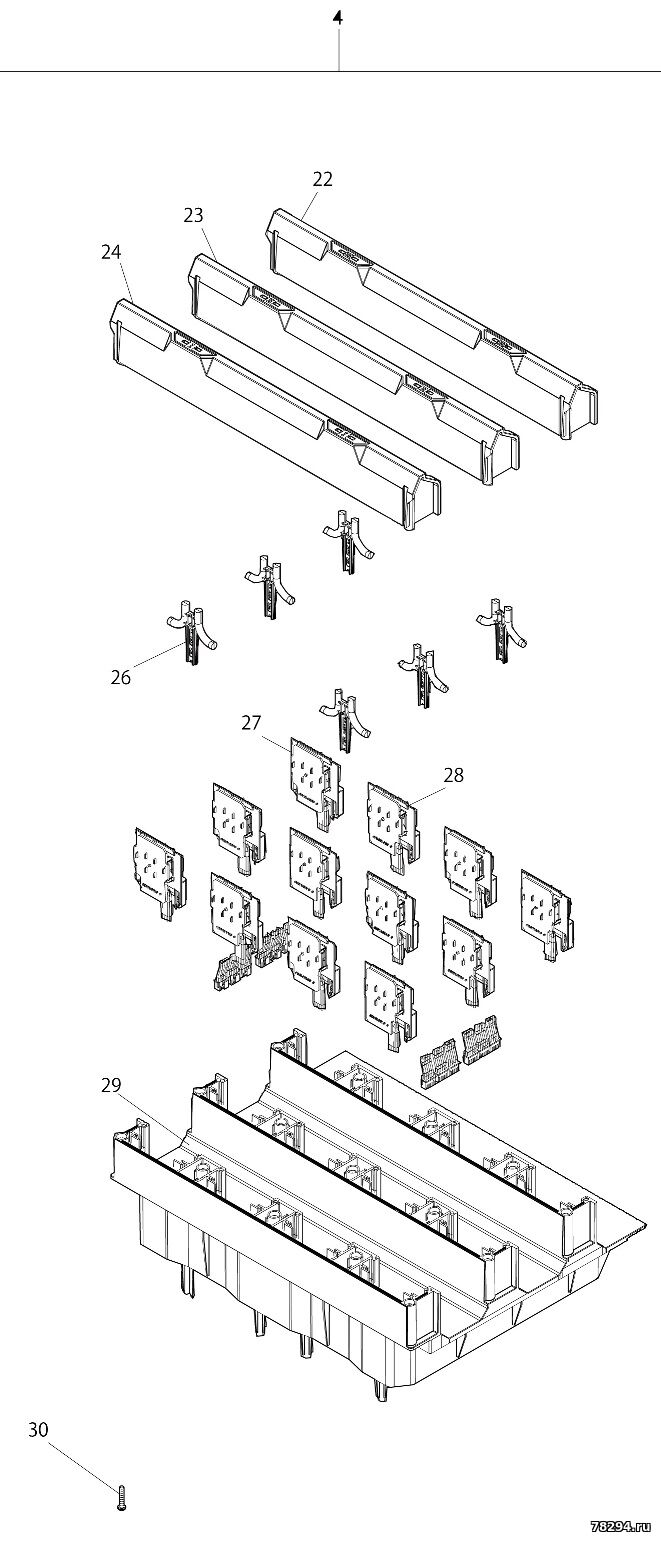 4

22

23

24

26

27

28

29

30

78294.ru