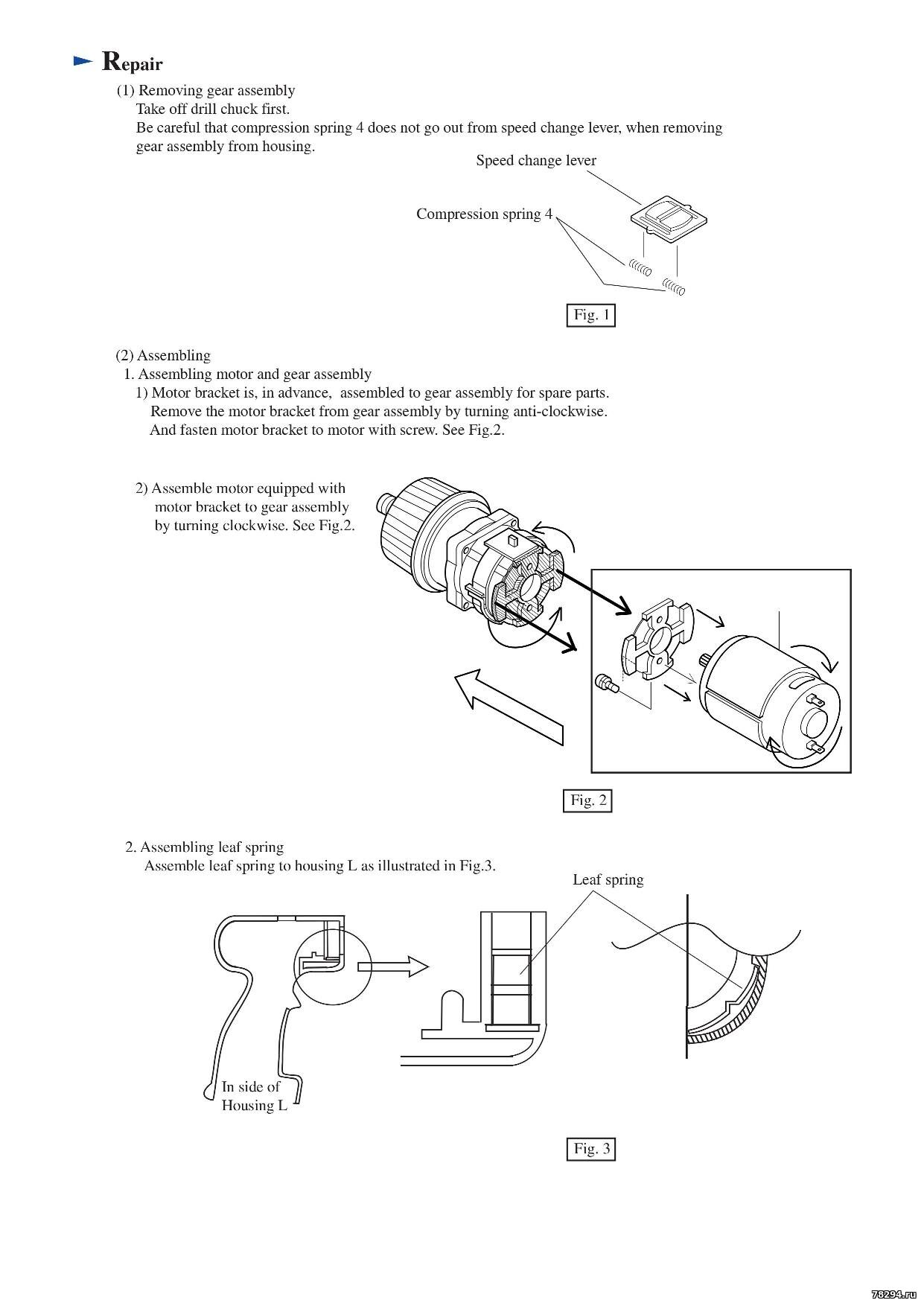 Repair

(1) Removing gear assembly
Take off drill chuck first.
Be careful that compression spring 4 does not go out from speed change lever, when removing gear assembly from housing.

Speed change lever

Compression spring 4

Fig. 1

(2) Assembling
1. Assembling motor and gear assembly
1) Motor bracket is, in advance, assembled to gear assembly for spare parts.
Remove the motor bracket from gear assembly by turning anti-clockwise.
And fasten motor bracket to motor with screw. See Fig.2.

2) Assemble motor equipped with motor bracket to gear assembly by turning clockwise. See Fig.2.

Fig. 2

2. Assembling leaf spring
Assemble leaf spring to housing L as illustrated in Fig.3.

Leaf spring

In side of
Housing L

Fig. 3

78294.ru