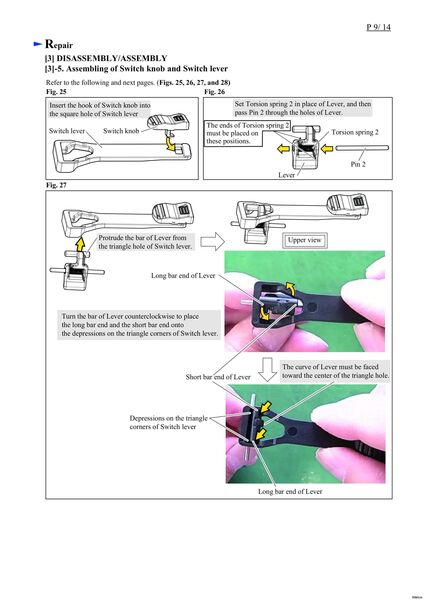 P 9/ 14

Repair

[3] DISASSEMBLY/ASSEMBLY

[3]-5. Assembling of Switch knob and Switch lever

Refer to the following and next pages. (Figs. 25, 26, 27, and 28)

Fig. 25

Insert the hook of Switch knob into the square hole of Switch lever

Switch lever

Switch knob

Fig. 26

Set Torsion spring 2 in place of Lever, and then pass Pin 2 through the holes of Lever.

The ends of Torsion spring 2 must be placed on these positions.

Torsion spring 2

Pin 2

Lever

Fig. 27

Protrude the bar of Lever from the triangle hole of Switch lever.

Upper view

Long bar end of Lever

Turn the bar of Lever counterclockwise to place the long bar end and the short bar end onto the depressions on the triangle corners of Switch lever.

Short bar end of Lever

The curve of Lever must be faced toward the center of the triangle hole.

Depressions on the triangle corners of Switch lever

Long bar end of Lever