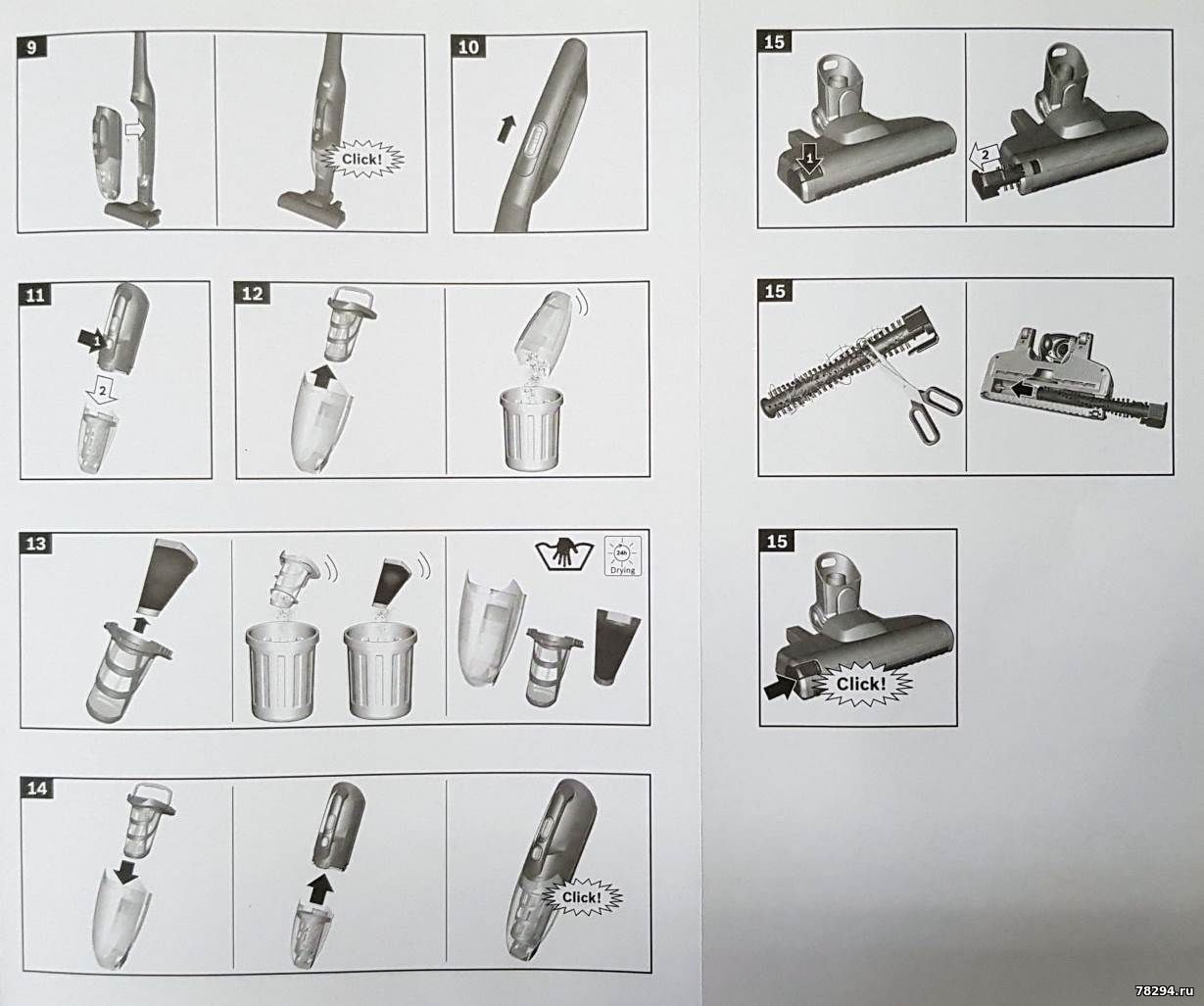 9

Click!

10

11

1

2

12

13

24h
Drying

14

Click!

15

1

2

15

15

Click!

78294.ru