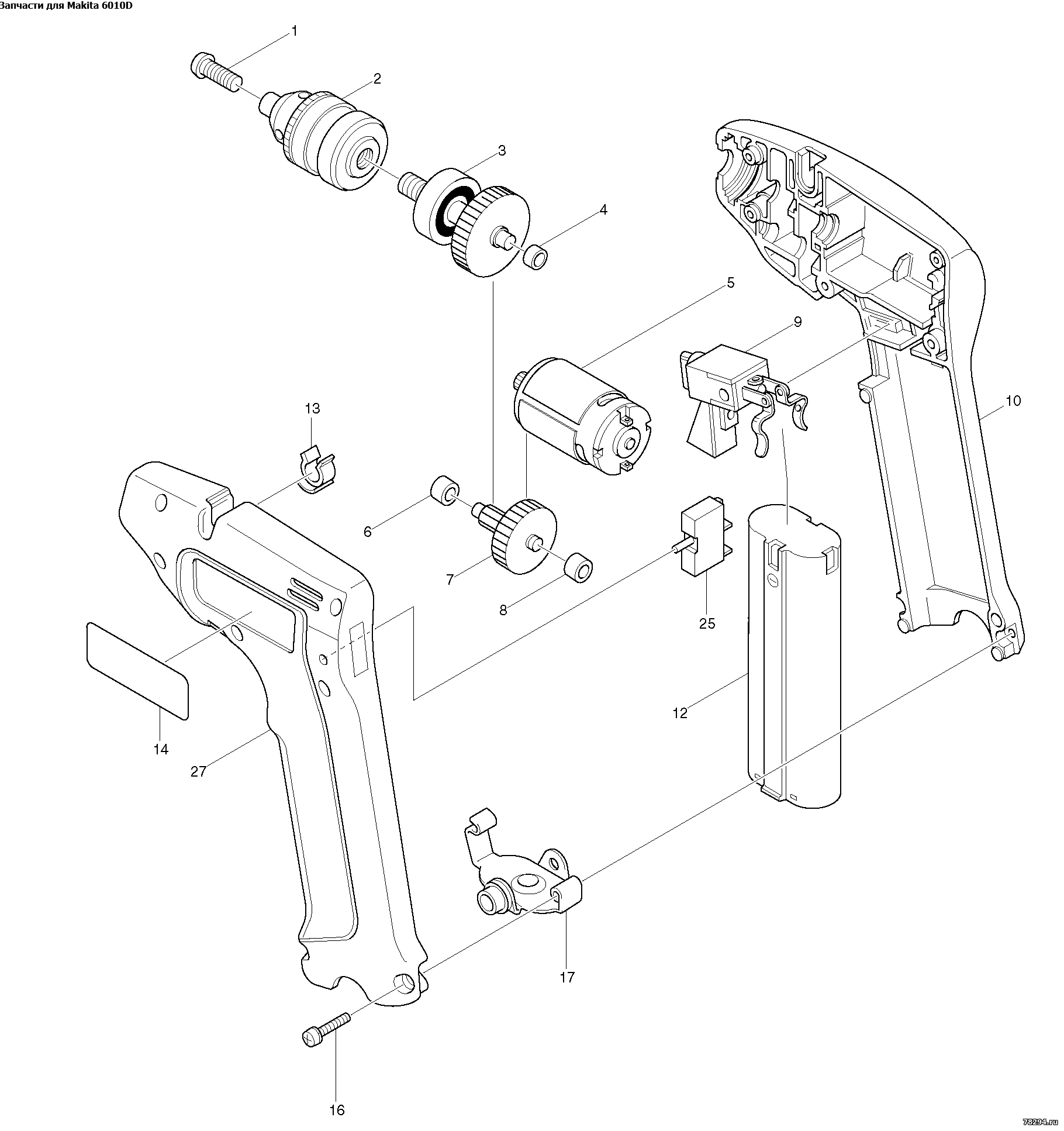 Запчасти для Makita 6010D

1
2
3
4
5
9
10
13
6
7
8
25
12
14
27
17
16

78294.ru