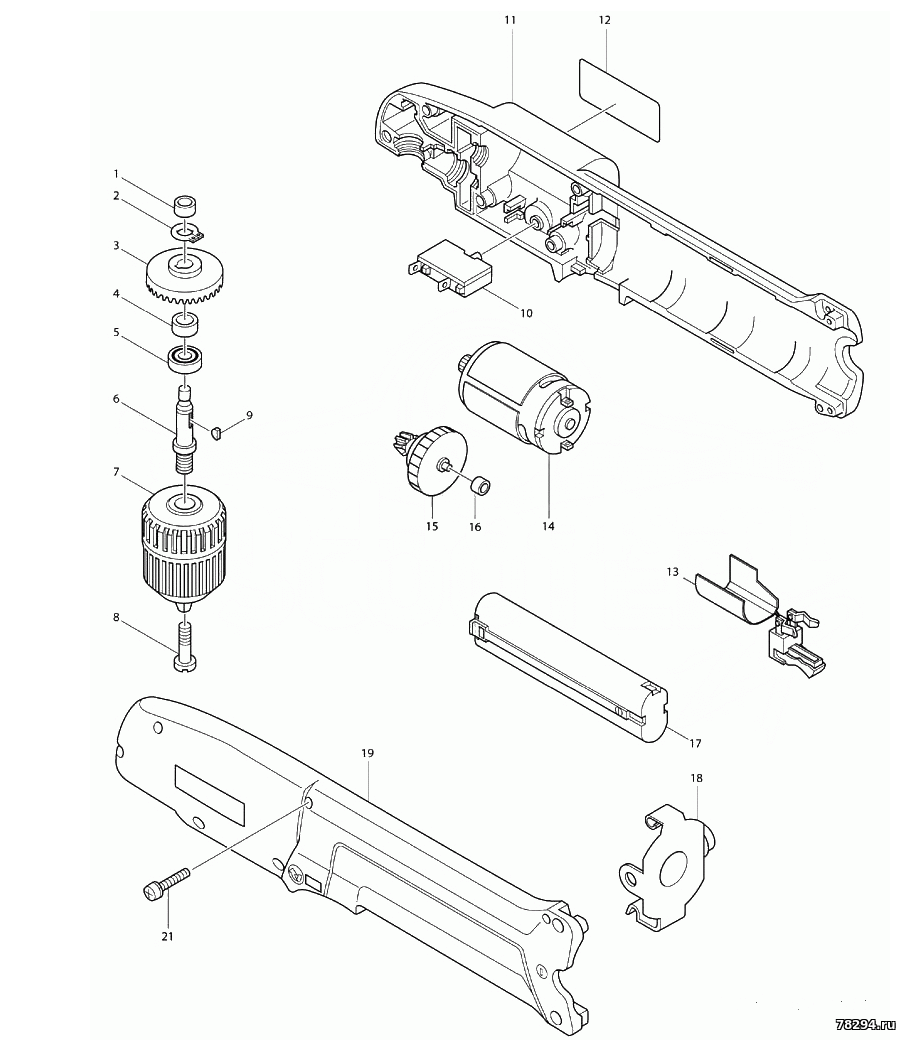 11
12
1
2
3
4
5
6
9
7
8
10
14
15
16
13
17
19
18
21
78294.ru