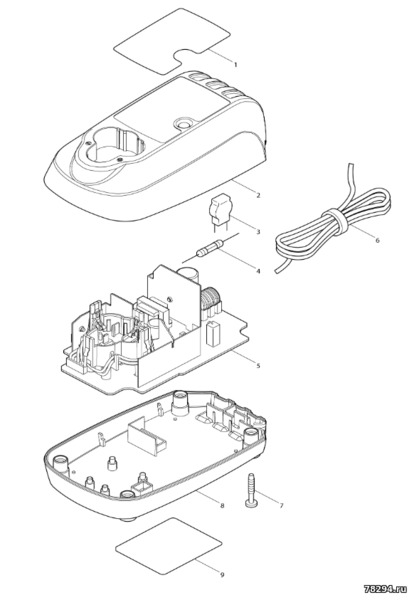 1
2
3
6
4
5
8
7
9
78294.ru