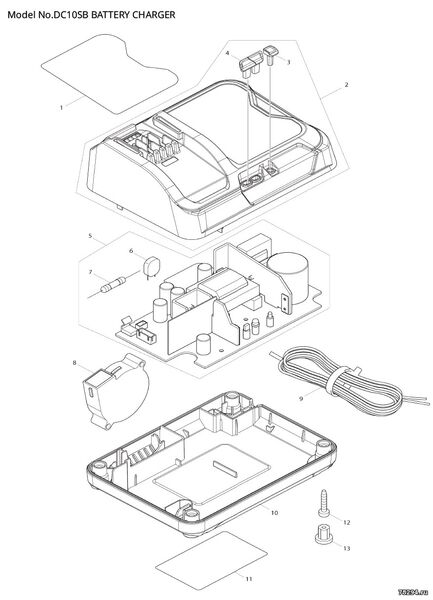 Model No.DC10SB BATTERY CHARGER

4
3
2
1
5
6
7
8
9
10
12
13
11

78294.ru